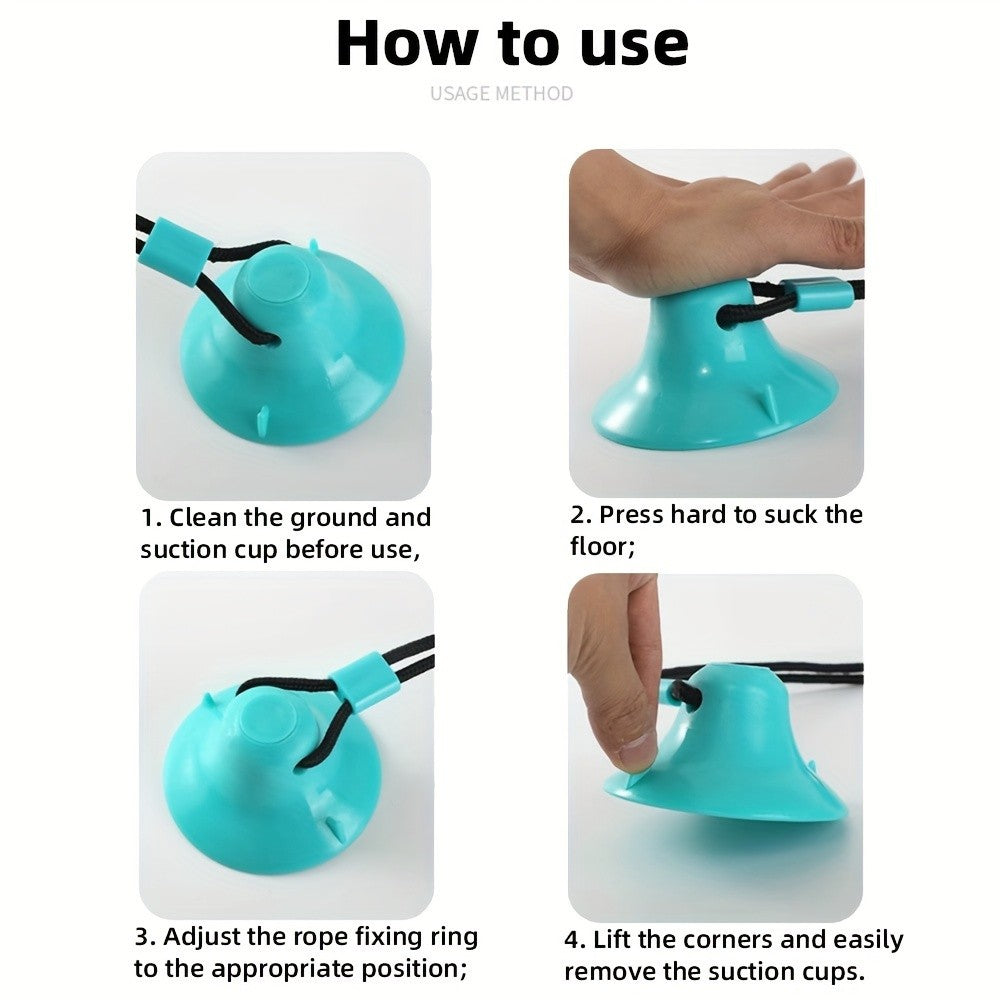 How to use
USAGE METHOD

1. Clean the ground and suction cup before use,

2. Press hard to suck the floor;

3. Adjust the rope fixing ring to the appropriate position;

4. Lift the corners and easily remove the suction cups.