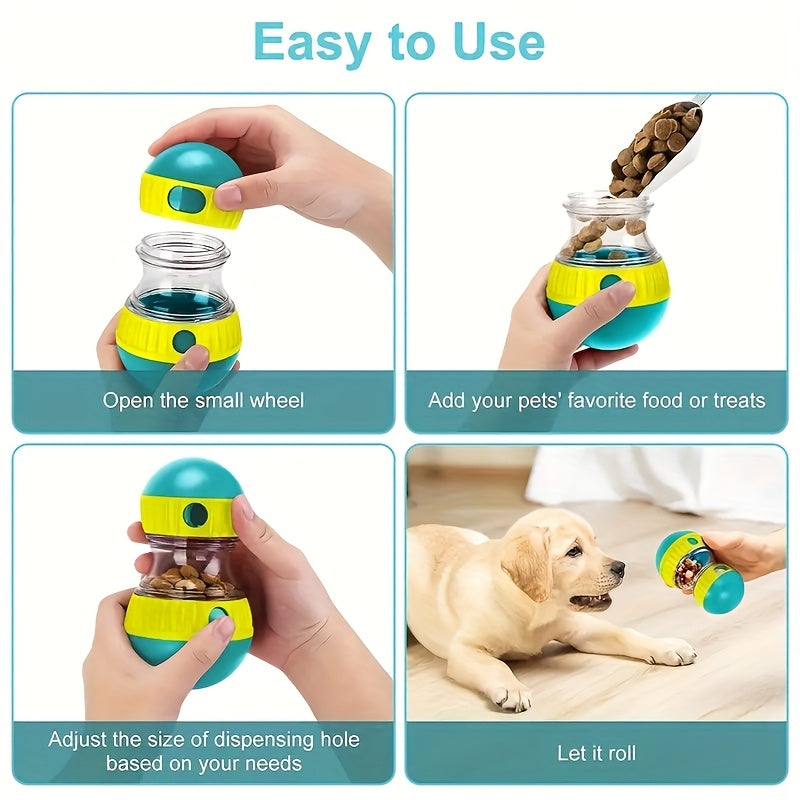 Easy to Use

Open the small wheel

Add your pets' favorite food or treats

Adjust the size of dispensing hole based on your needs

Let it roll