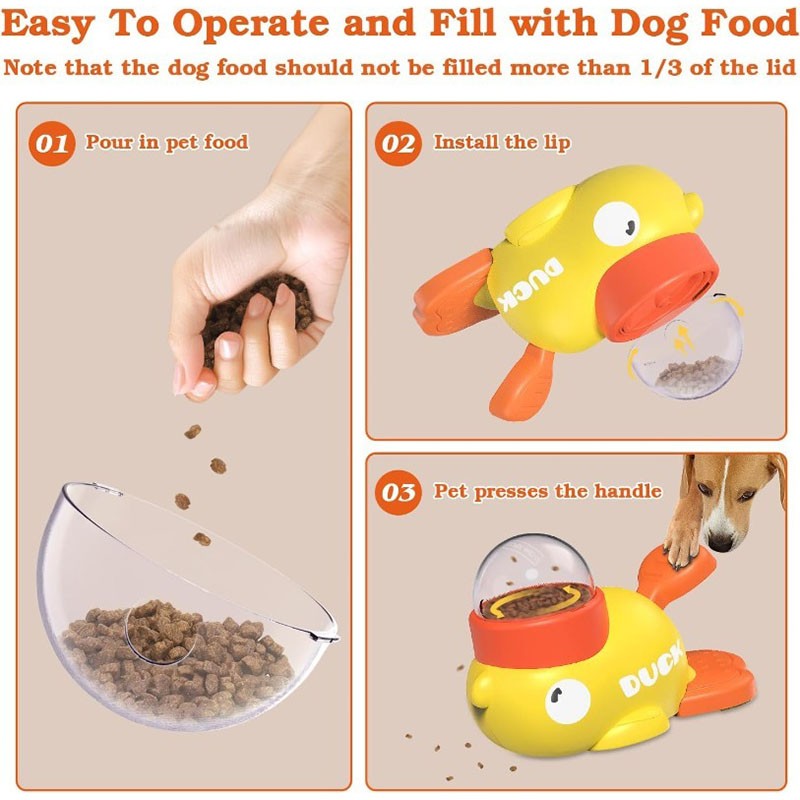 Easy To Operate and Fill with Dog Food

Note that the dog food should not be filled more than 1/3 of the lid

01 Pour in pet food

02 Install the lip

DUCK

03 Pet presses the handle

DUCK